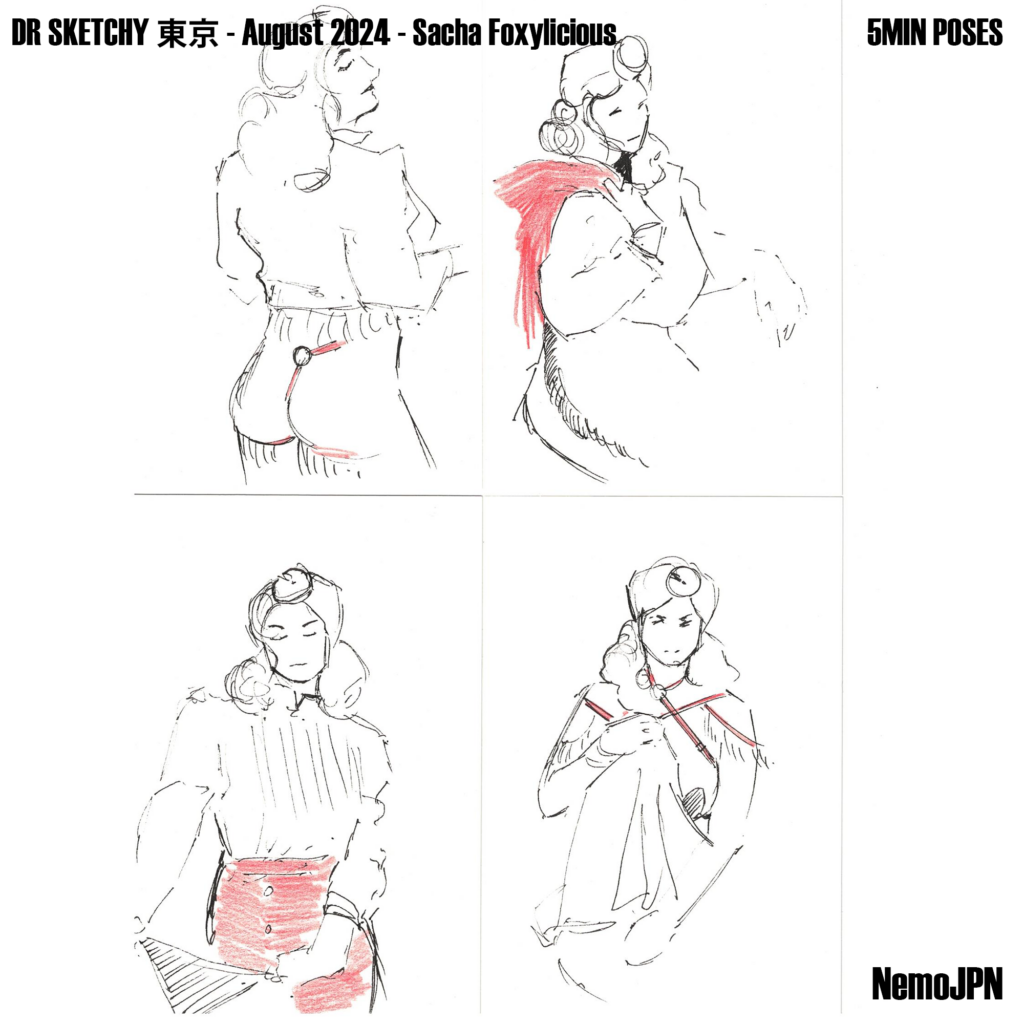 DR SKETCHY 東京 - August 2024 - Sacha Foxylicious

5MIN POSES

NemoJPN